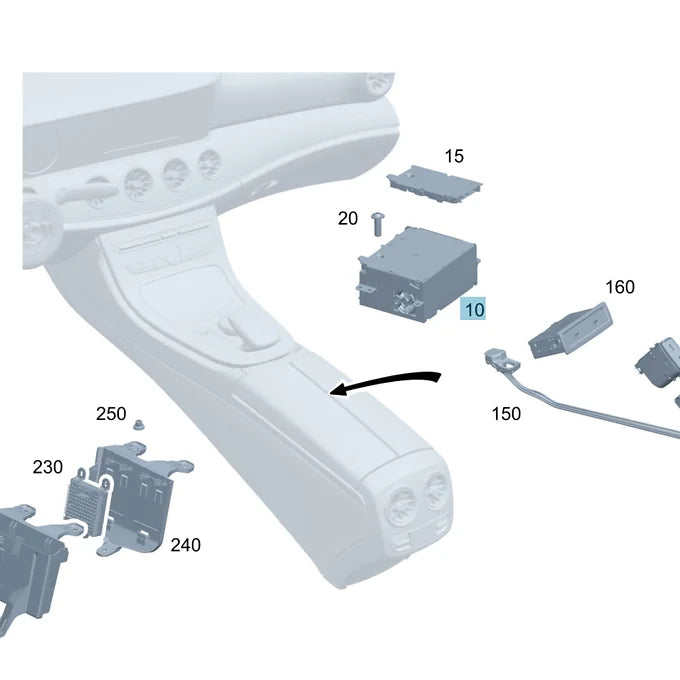 15

20

10

160

150

250

230

240